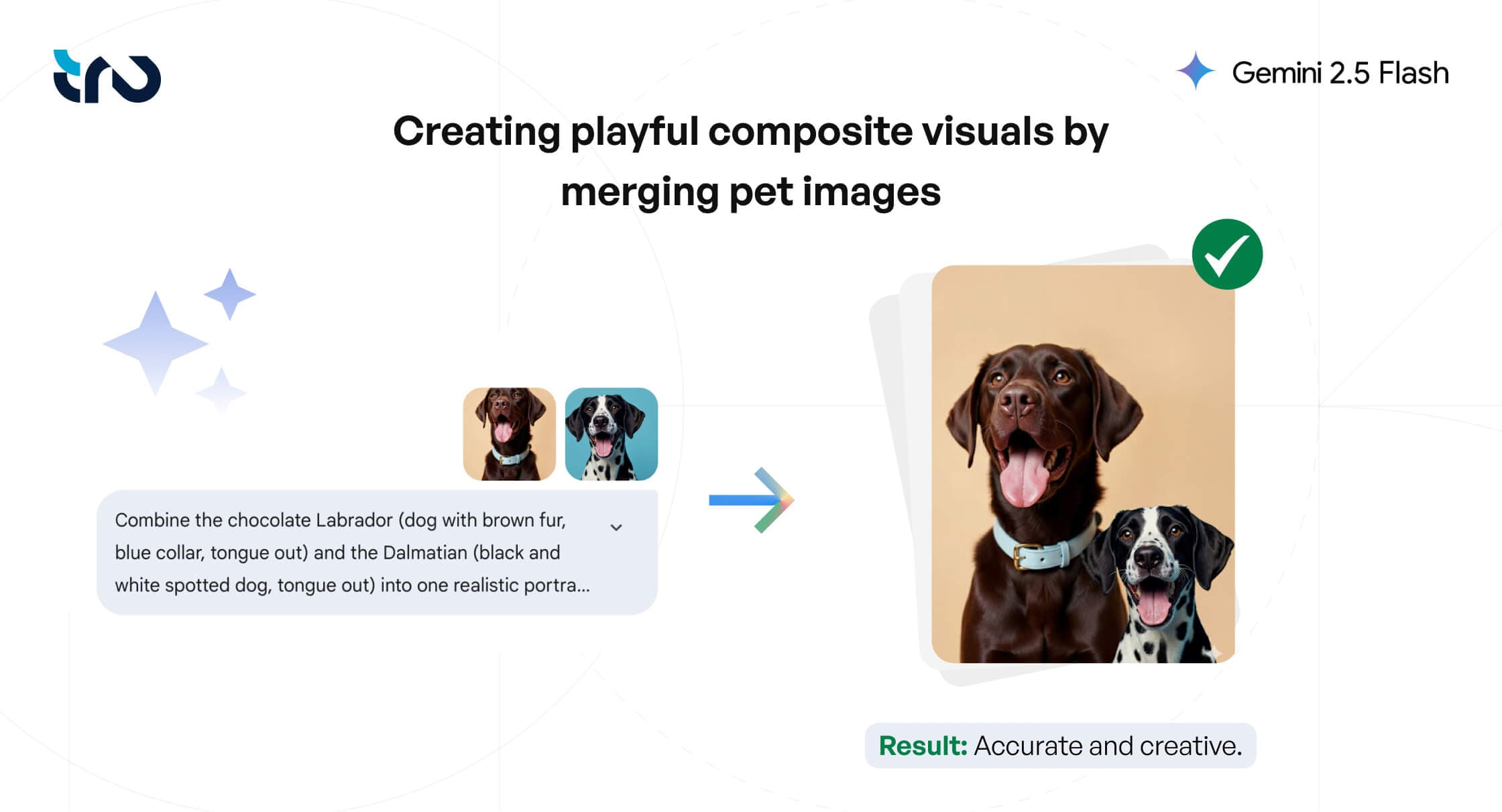 Gemini 2.5 Flash

Creating playful composite visuals by merging pet images

Combine the chocolate Labrador (dog with brown fur, blue collar, tongue out) and the Dalmatian (black and white spotted dog, tongue out) into one realistic portra...

Result: Accurate and creative.